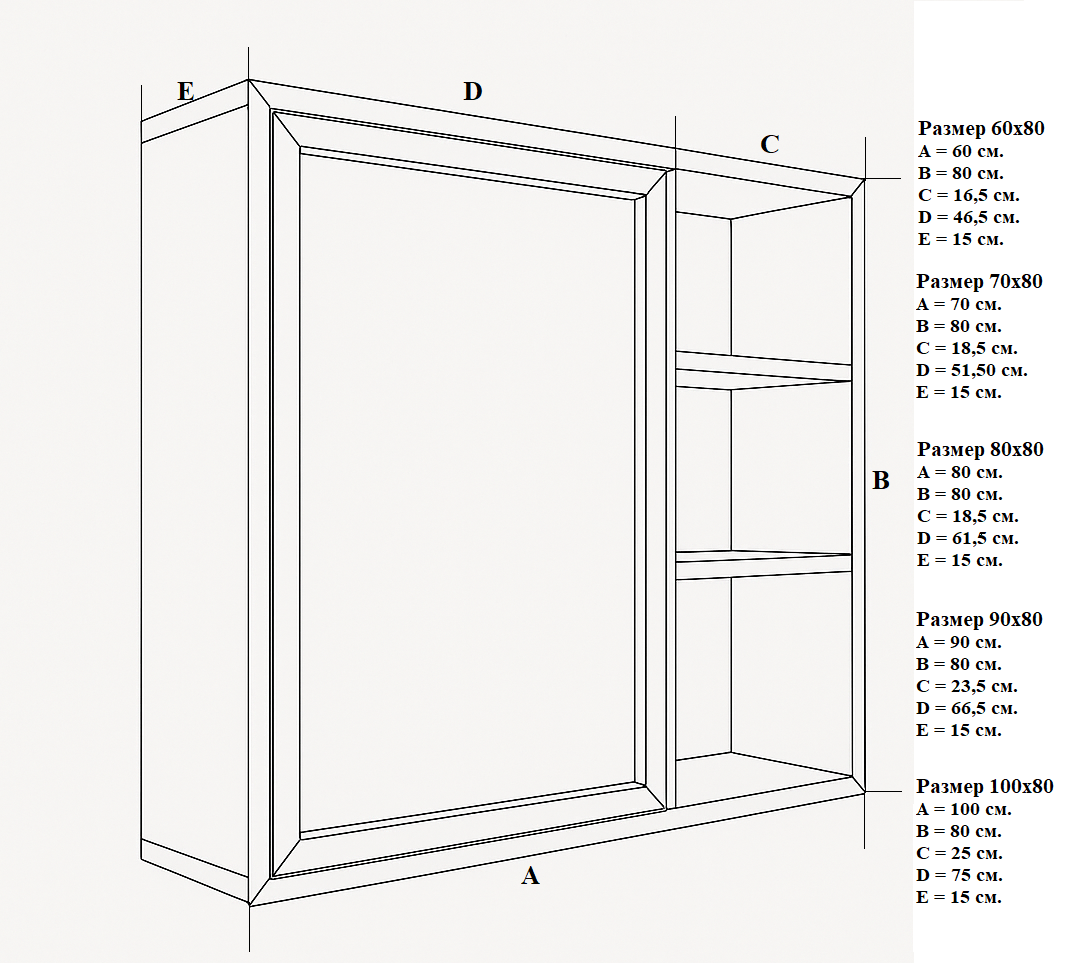 E

D

C

B

A

Размер 60х80
A = 60 см.
B = 80 см.
C = 16,5 см.
D = 46,5 см.
E = 15 см.

Размер 70х80
A = 70 см.
B = 80 см.
C = 18,5 см.
D = 51,50 см.
E = 15 см.

Размер 80х80
A = 80 см.
B = 80 см.
C = 18,5 см.
D = 61,5 см.
E = 15 см.

Размер 90х80
A = 90 см.
B = 80 см.
C = 23,5 см.
D = 66,5 см.
E = 15 см.

Размер 100х80
A = 100 см.
B = 80 см.
C = 25 см.
D = 75 см.
E = 15 см.